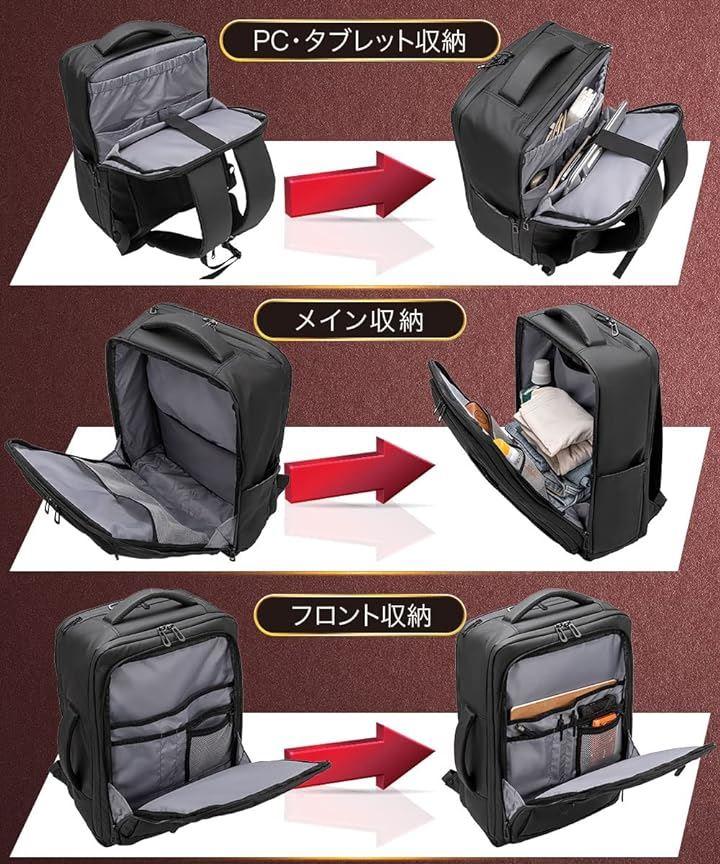 PC・タブレット収納

メイン収納

フロント収納