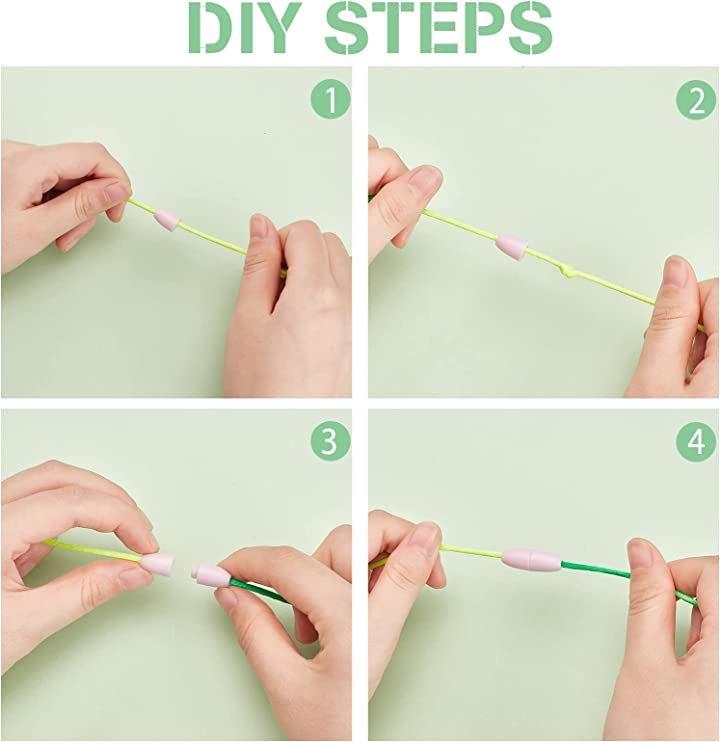 DIY STEPS

1

2

3

4