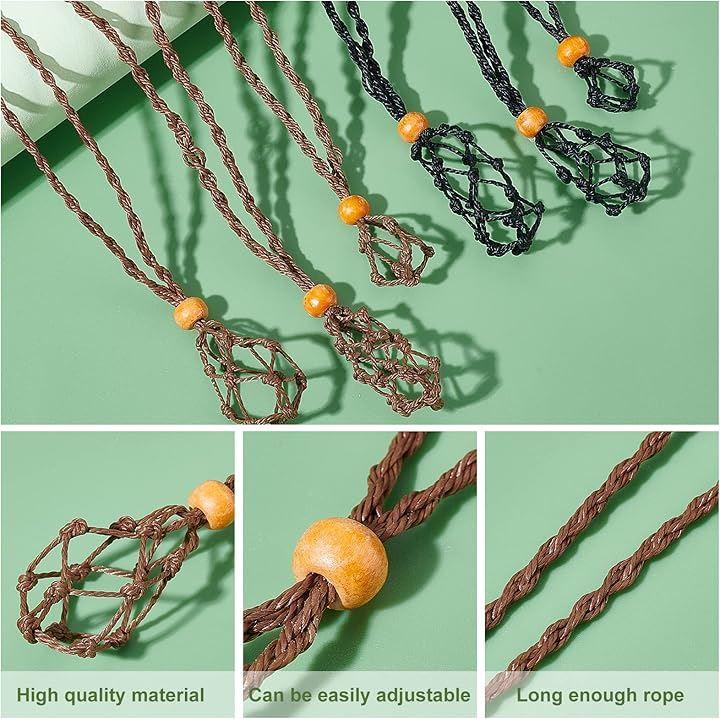 High quality material

Can be easily adjustable

Long enough rope