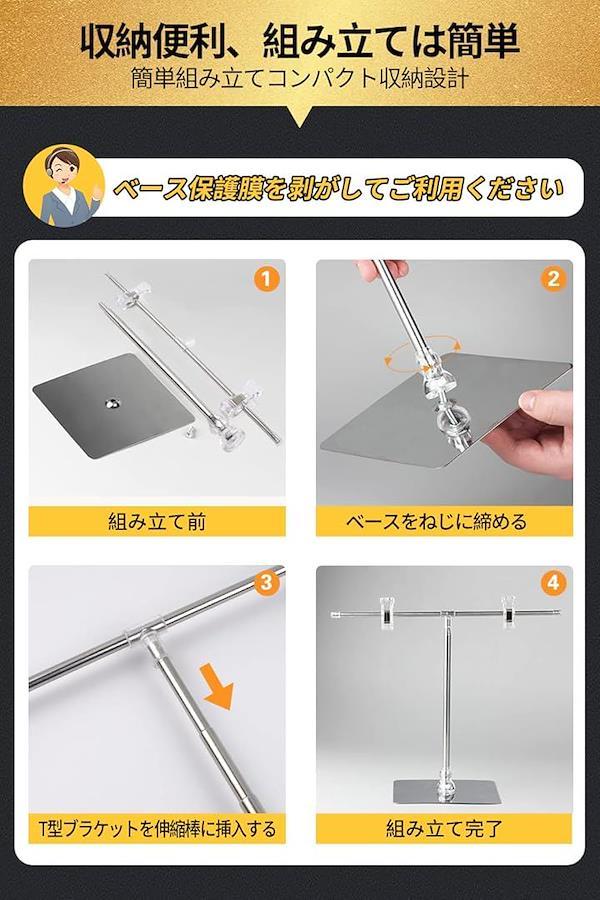 収納便利、組み立ては簡単
簡単組み立てコンパクト収納設計

ベース保護膜を剥がしてご利用ください

1
組み立て前

2
ベースをねじに締める

3
T型ブラケットを伸縮棒に挿入する

4
組み立て完了