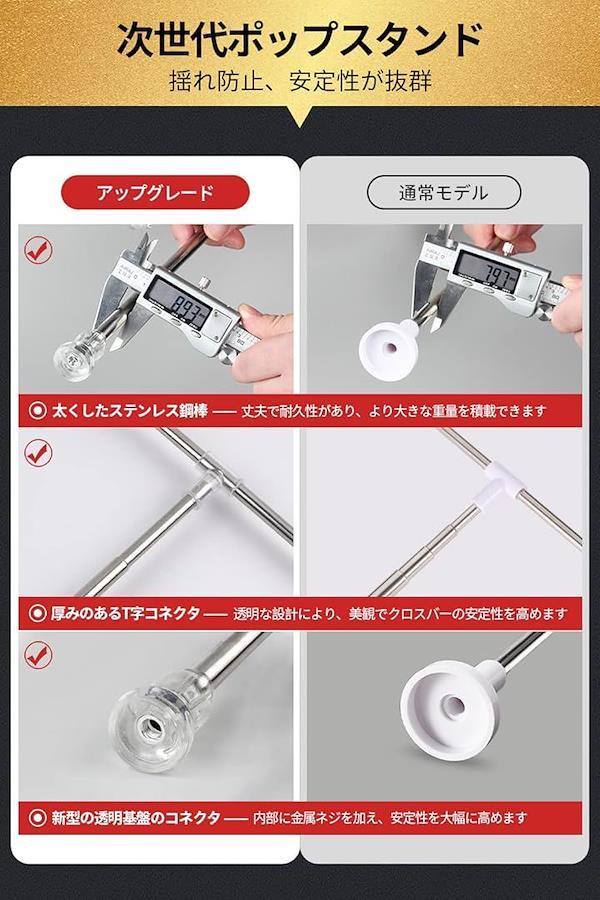 次世代ポップスタンド

揺れ防止、安定性が抜群

アップグレード

通常モデル

8.93

7.97

太くしたステンレス鋼棒 —— 丈夫で耐久性があり、より大きな重量を積載できます

厚みのあるT字コネクタ —— 透明な設計により、美観でクロスバーの安定性を高めます

新型の透明基盤のコネクタ —— 内部に金属ネジを加え、安定性を大幅に高めます