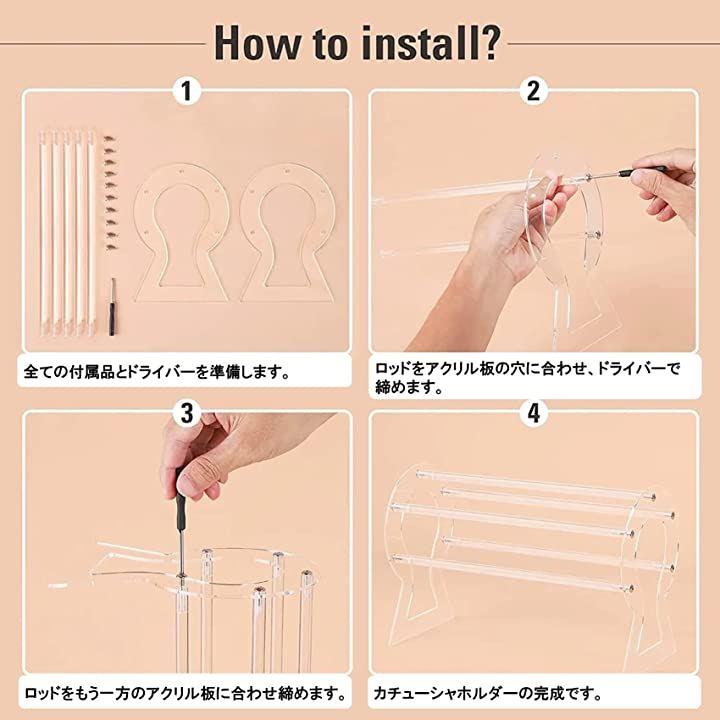 How to install?

1

全ての付属品とドライバーを準備します。

2

ロッドをアクリル板の穴に合わせ、ドライバーで締めます。

3

ロッドをもう一方のアクリル板に合わせ締めます。

4

カチューシャホルダーの完成です。