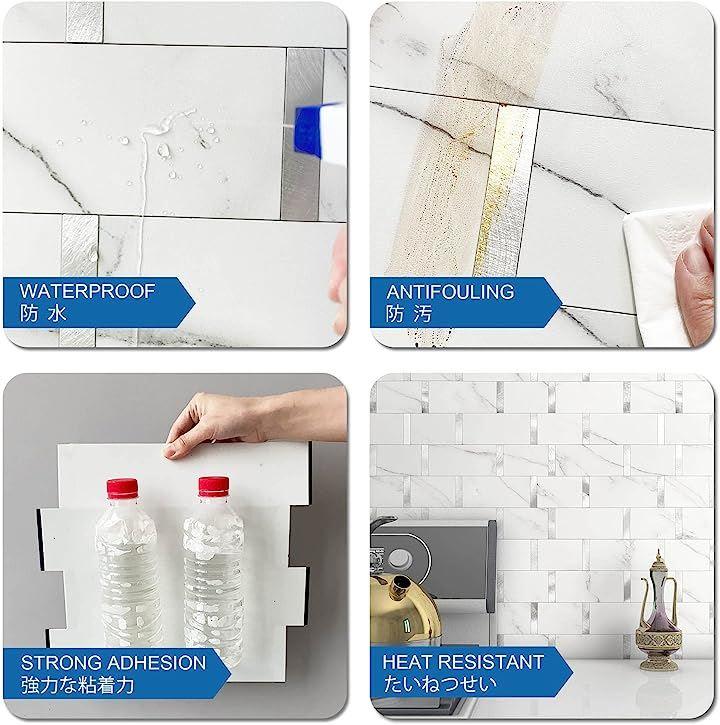 WATERPROOF
防 水

ANTIFOULING
防 汚

STRONG ADHESION
強力な粘着力

HEAT RESISTANT
たいねつせい