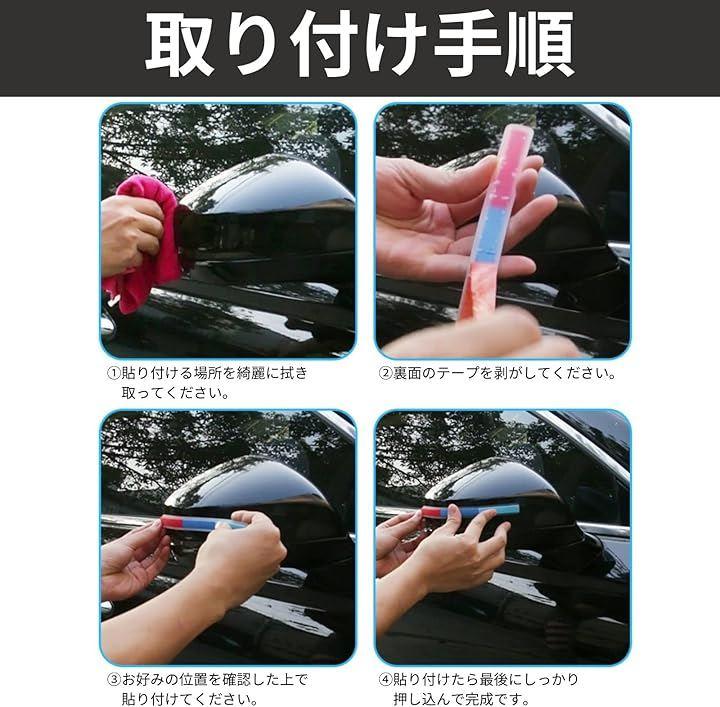 取り付け手順

①貼り付ける場所を綺麗に拭き取ってください。

②裏面のテープを剥がしてください。

③お好みの位置を確認した上で貼り付けてください。

④貼り付けたら最後にしっかり押し込んで完成です。