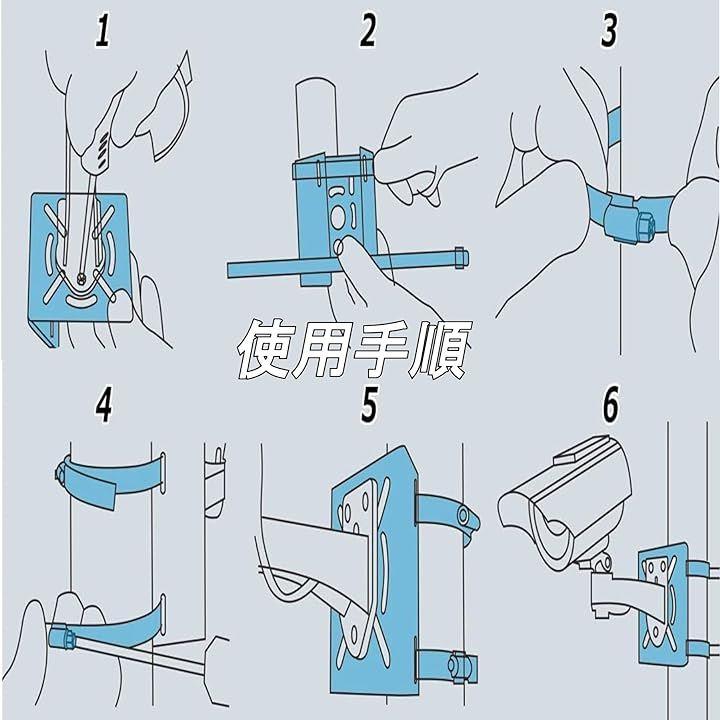 1

2

3

使用手順

4

5

6