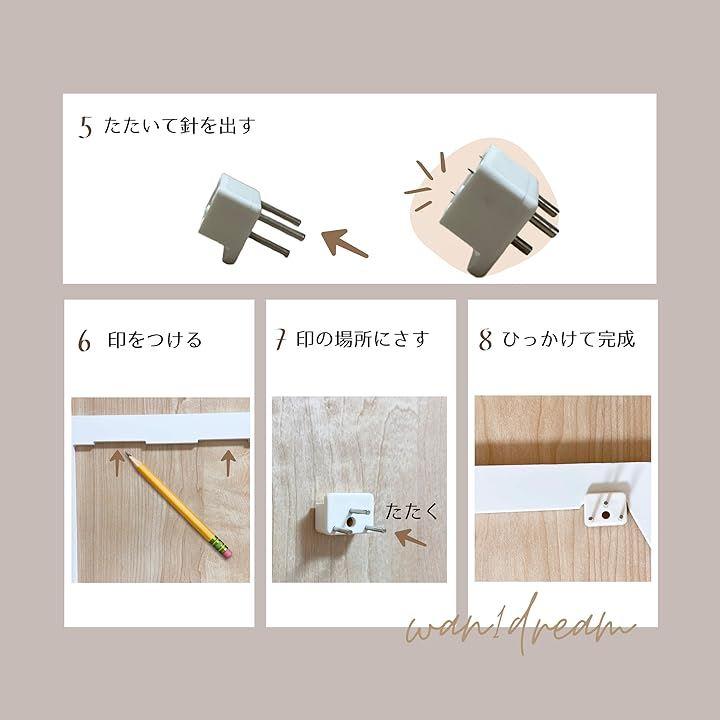 5 たたいて針を出す

6 印をつける

7 印の場所にさす

たたく

8 ひっかけて完成

wan1dream