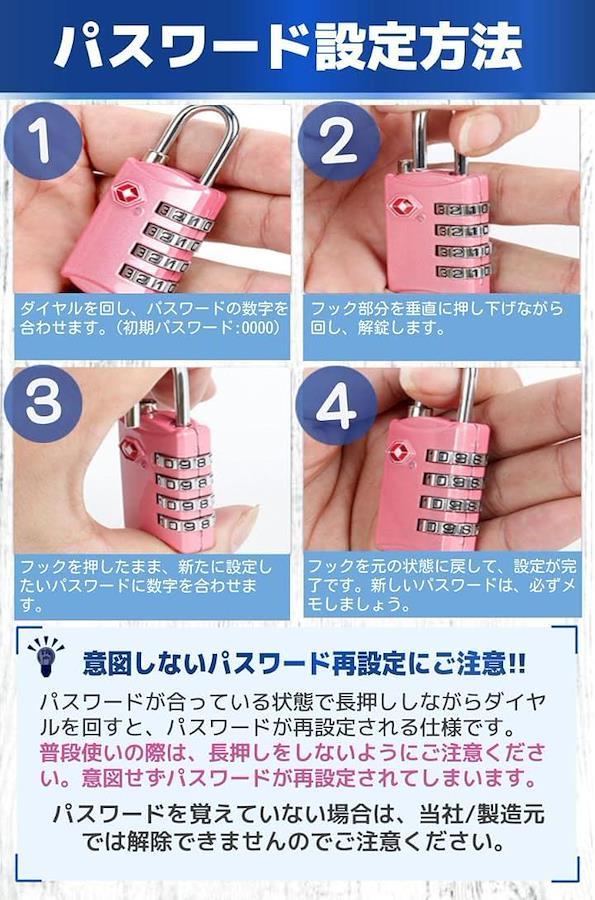 パスワード設定方法

1

ダイヤルを回し、パスワードの数字を合わせます。（初期パスワード:0000）

2

フック部分を垂直に押し下げながら回し、解錠します。

3

フックを押したまま、新たに設定したいパスワードに数字を合わせます。

4

フックを元の状態に戻して、設定が完了です。新しいパスワードは、必ずメモしましょう。

意図しないパスワード再設定にご注意!!

パスワードが合っている状態で長押ししながらダイヤルを回すと、パスワードが再設定される仕様です。普段使いの際は、長押しをしないようにご注意ください。意図せずパスワードが再設定されてしまいます。

パスワードを覚えていない場合は、当社/製造元では解除できませんのでご注意ください。