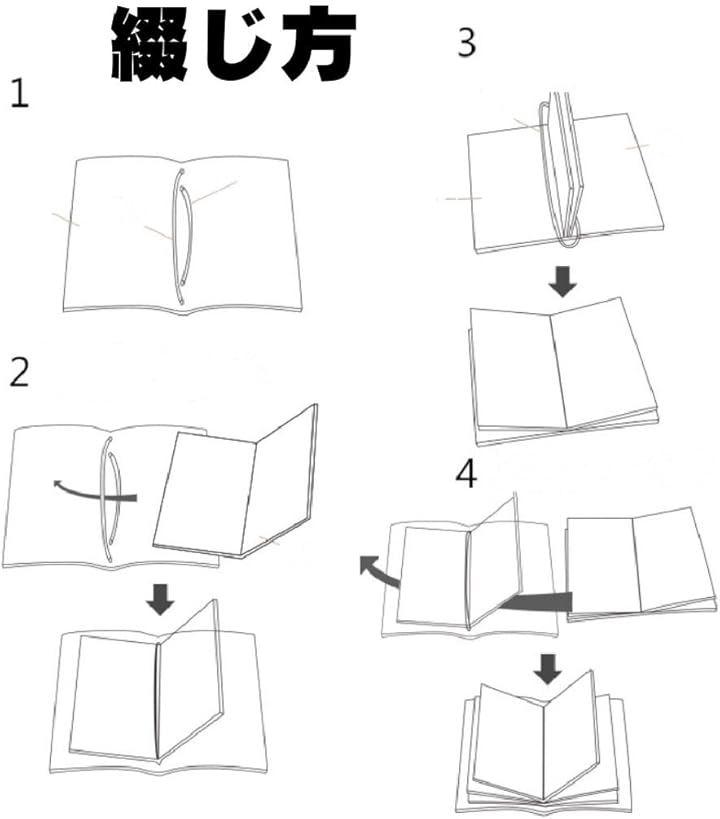 綴じ方

1

2

3

4