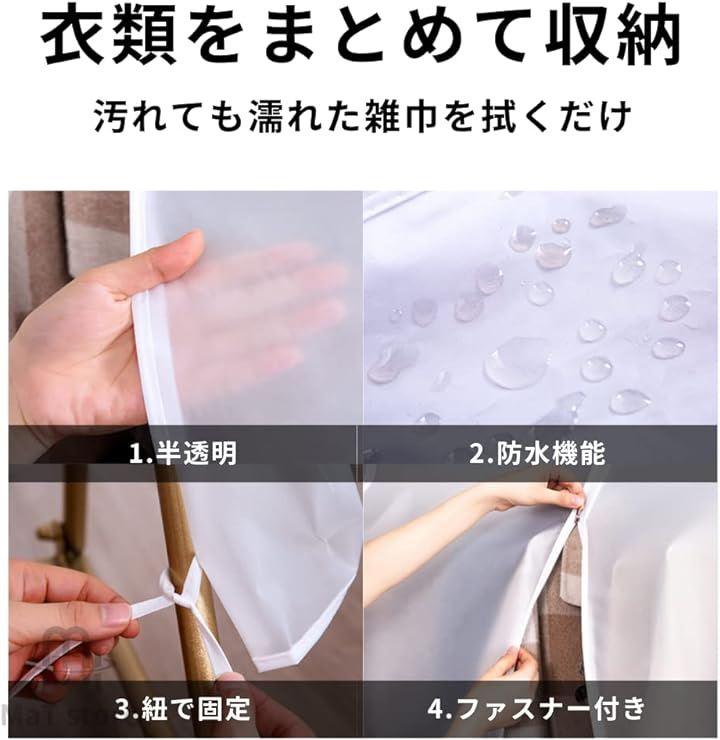 衣類をまとめて収納

汚れても濡れた雑巾を拭くだけ

1.半透明

2.防水機能

3.紐で固定

4.ファスナー付き