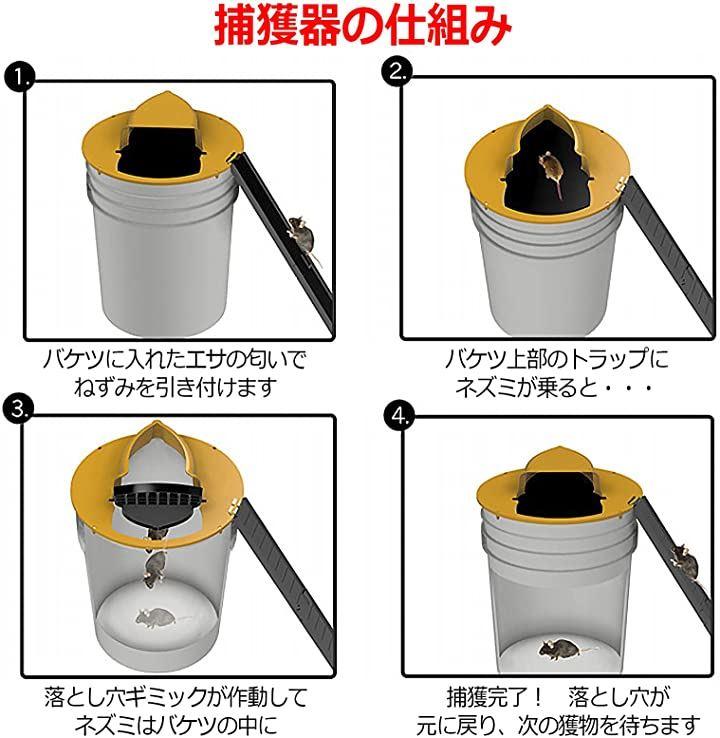 捕獲器の仕組み

1.

バケツに入れたエサの匂いで
ねずみを引き付けます

2.

バケツ上部のトラップに
ネズミが乗ると・・・

3.

落とし穴ギミックが作動して
ネズミはバケツの中に

4.

捕獲完了！　落とし穴が
元に戻り、次の獲物を待ちます