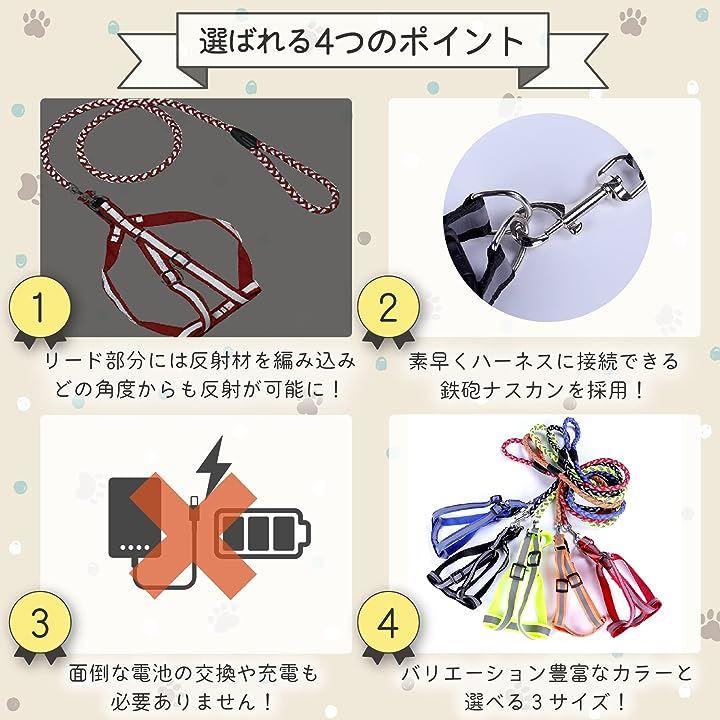 選ばれる4つのポイント

1

リード部分には反射材を編み込み
どの角度からも反射が可能に！

2

素早くハーネスに接続できる
鉄砲ナスカンを採用！

3

面倒な電池の交換や充電も
必要ありません！

4

バリエーション豊富なカラーと
選べる３サイズ！