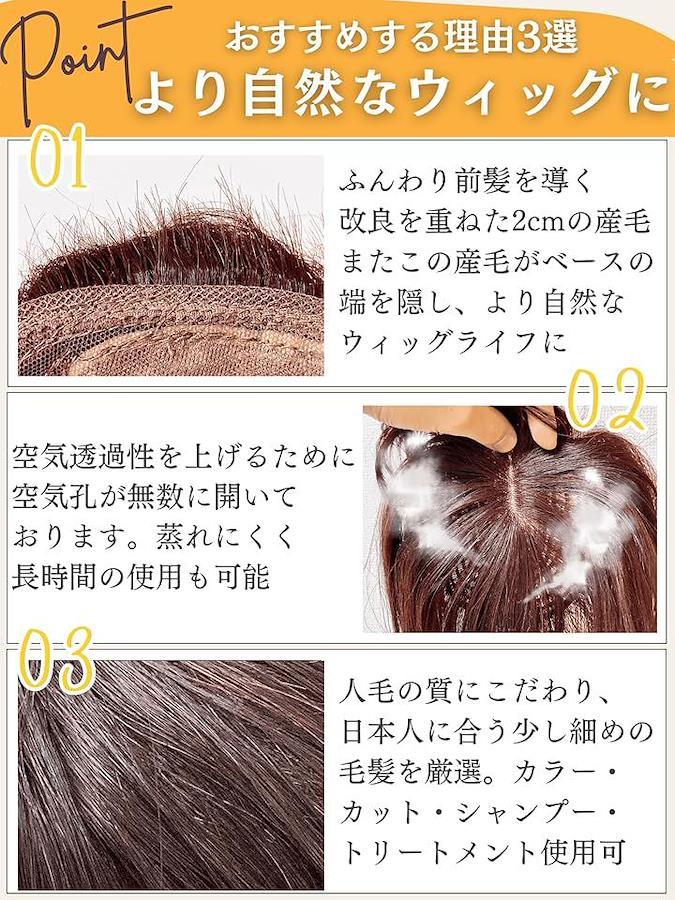 Point
おすすめする理由3選
より自然なウィッグに

01
ふんわり前髪を導く改良を重ねた2cmの産毛またこの産毛がベースの端を隠し、より自然なウィッグライフに

02
空気透過性を上げるために空気孔が無数に開いております。蒸れにくく長時間の使用も可能

03
人毛の質にこだわり、日本人に合う少し細めの毛髪を厳選。カラー・カット・シャンプー・トリートメント使用可