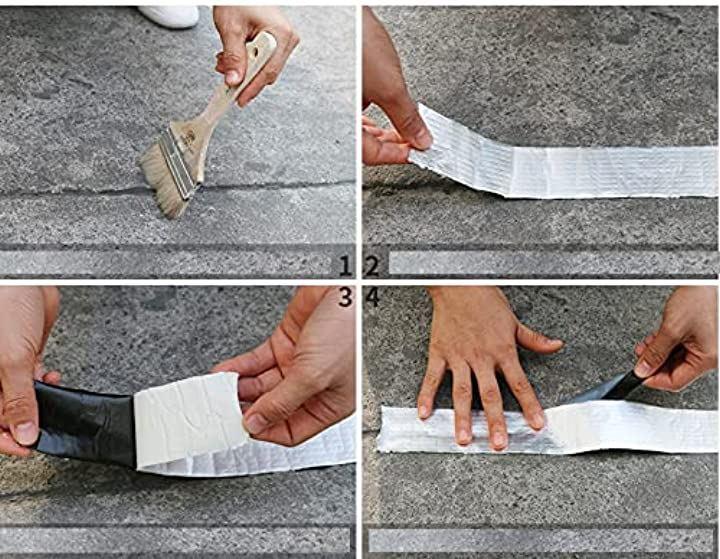 1 2

3 4