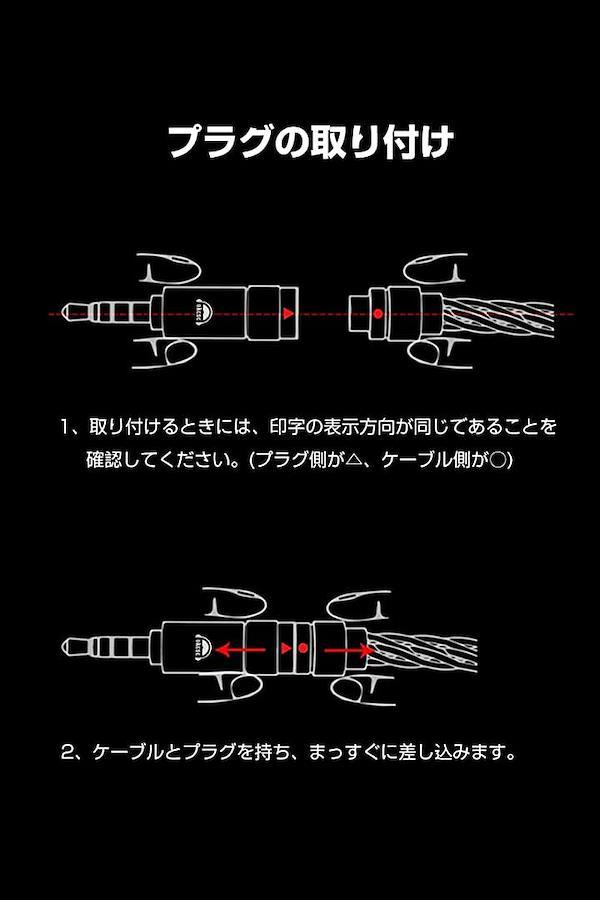 プラグの取り付け

1、取り付けるときには、印字の表示方向が同じであることを確認してください。(プラグ側が△、ケーブル側が○)

2、ケーブルとプラグを持ち、まっすぐに差し込みます。