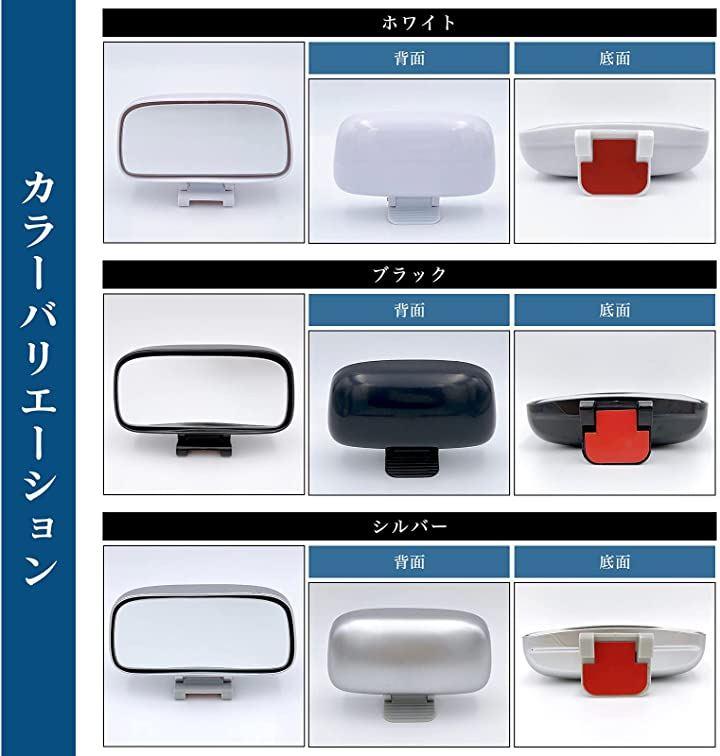 カラーバリエーション

ホワイト

背面

底面

ブラック

背面

底面

シルバー

背面

底面