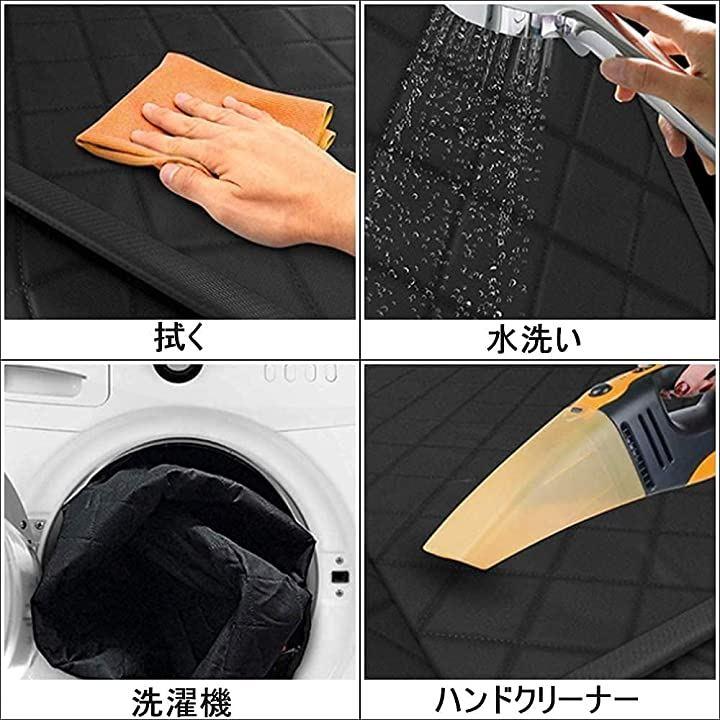 拭く

水洗い

洗濯機

ハンドクリーナー