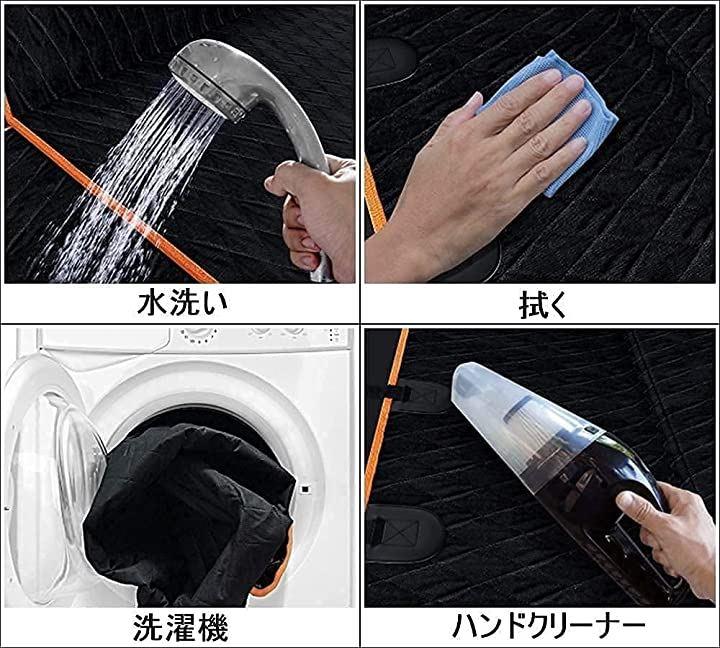 水洗い

拭く

洗濯機

ハンドクリーナー