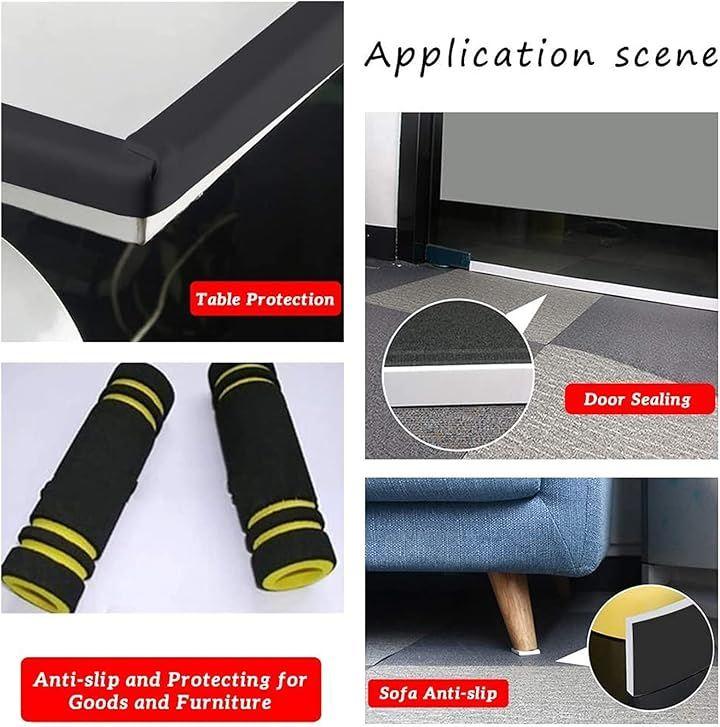 Application scene

Table Protection

Door Sealing

Anti-slip and Protecting for Goods and Furniture

Sofa Anti-slip