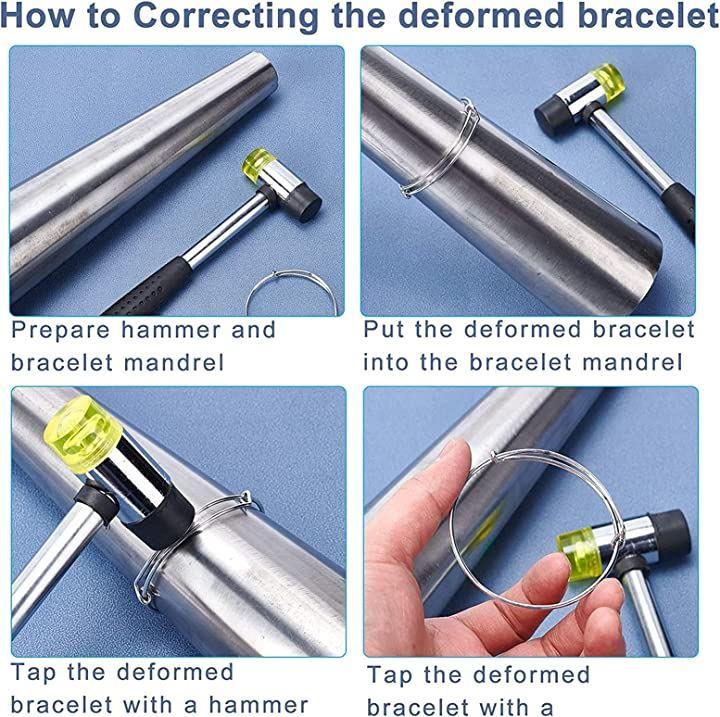 How to Correcting the deformed bracelet

Prepare hammer and bracelet mandrel

Put the deformed bracelet into the bracelet mandrel

Tap the deformed bracelet with a hammer

Tap the deformed bracelet with a