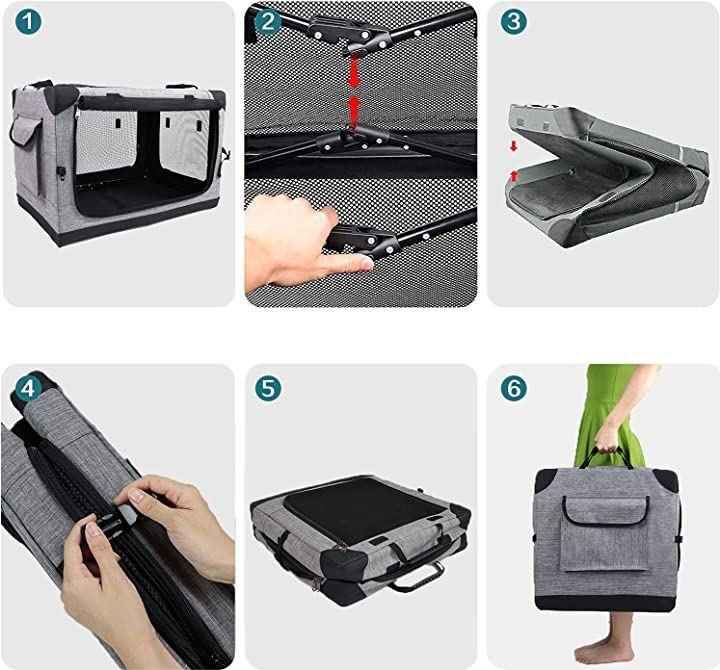 1

2

3

4

5

6