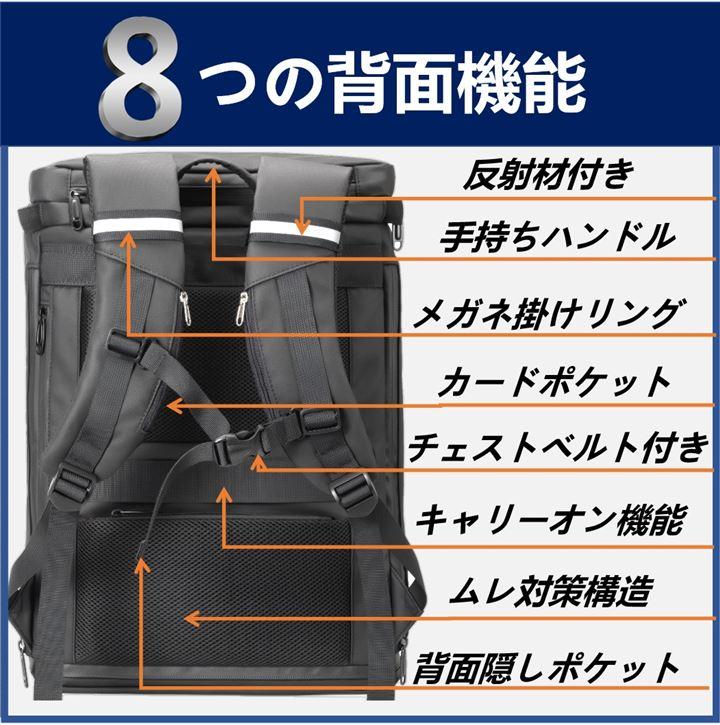 8つの背面機能

反射材付き

手持ちハンドル

メガネ掛けリング

カードポケット

チェストベルト付き

キャリーオン機能

ムレ対策構造

背面隠しポケット