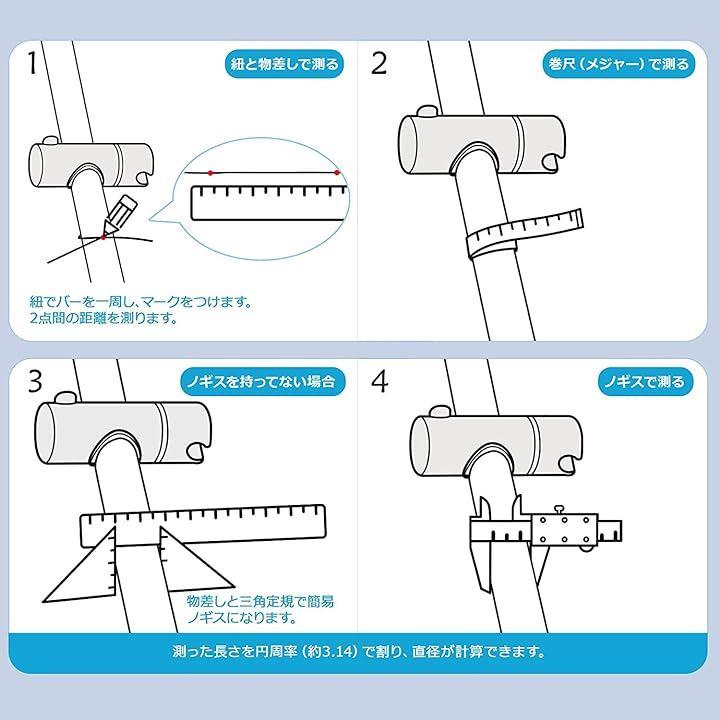 1

紐と物差しで測る

紐でバーを一周し、マークをつけます。
2点間の距離を測ります。

2

巻尺（メジャー）で測る

3

ノギスを持ってない場合

物差しと三角定規で簡易ノギスになります。

4

ノギスで測る

測った長さを円周率（約3.14）で割り、直径が計算できます。