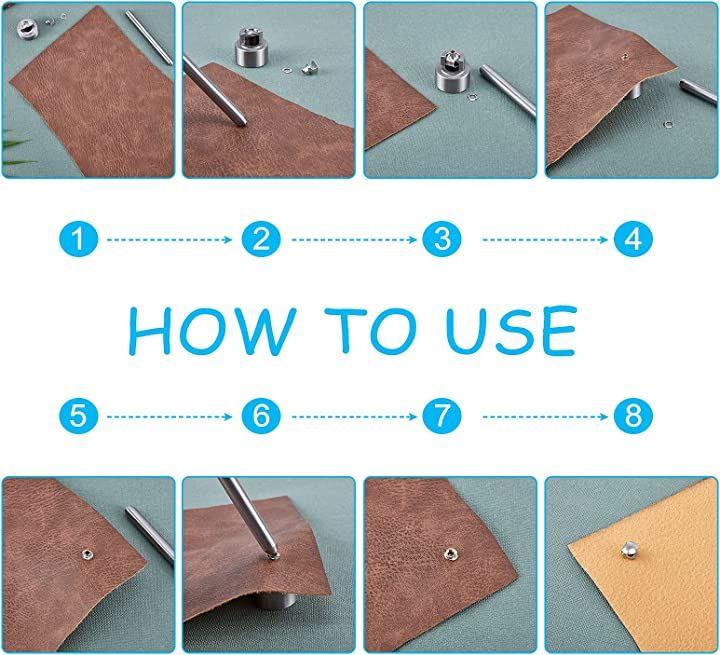 1 2 3 4

HOW TO USE

5 6 7 8