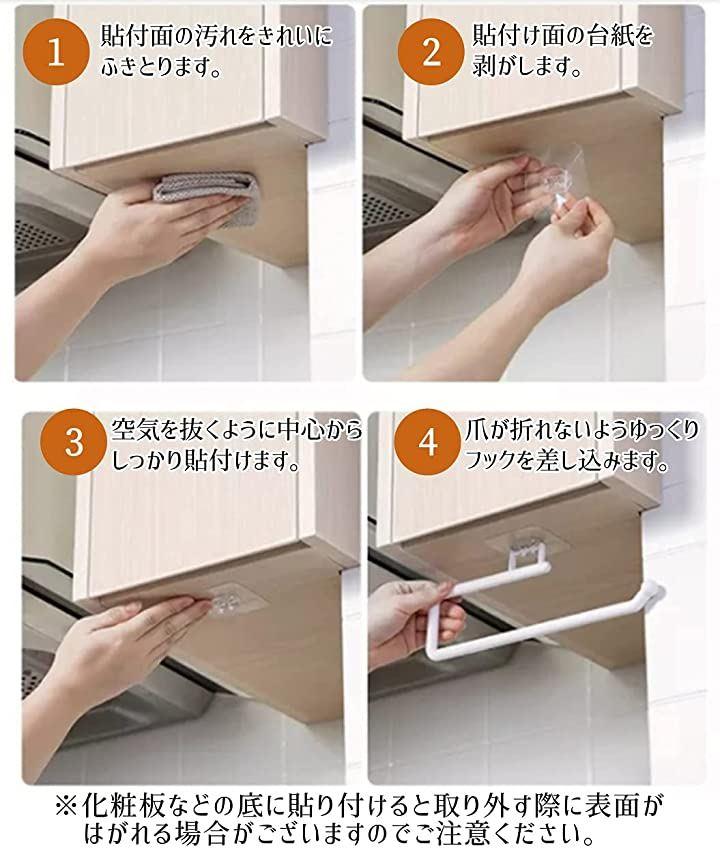 1
貼付面の汚れをきれいにふきとります。

2
貼付け面の台紙を剥がします。

3
空気を抜くように中心からしっかり貼付けます。

4
爪が折れないようゆっくりフックを差し込みます。

※化粧板などの底に貼り付けると取り外す際に表面がはがれる場合がございますのでご注意ください。