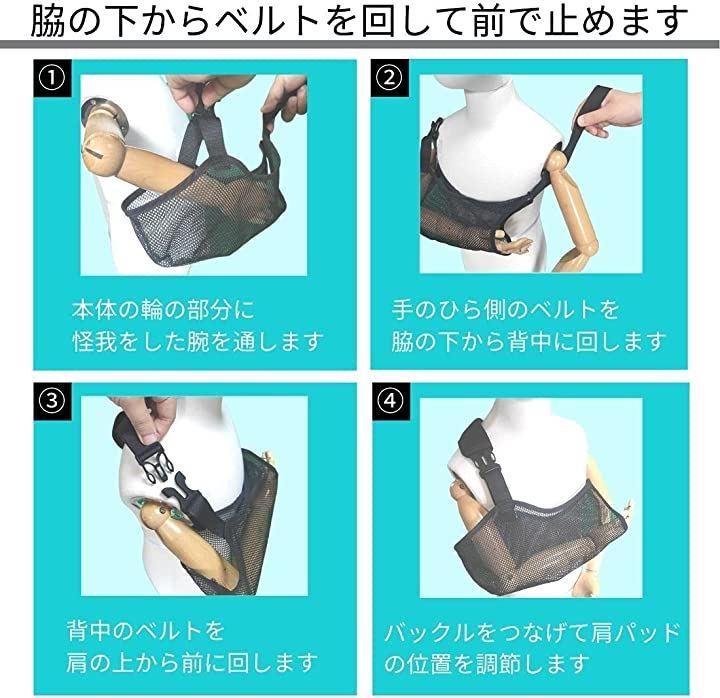 脇の下からベルトを回して前で止めます

①

本体の輪の部分に
怪我をした腕を通します

②

手のひら側のベルトを
脇の下から背中に回します

③

背中のベルトを
肩の上から前に回します

④

バックルをつなげて肩パッド
の位置を調節します