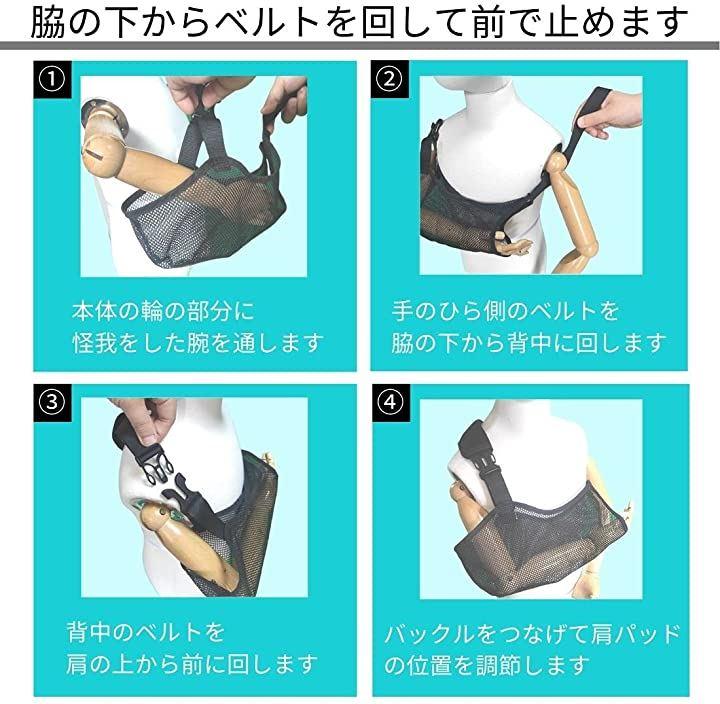 脇の下からベルトを回して前で止めます

①
本体の輪の部分に
怪我をした腕を通します

②
手のひら側のベルトを
脇の下から背中に回します

③
背中のベルトを
肩の上から前に回します

④
バックルをつなげて肩パッド
の位置を調節します