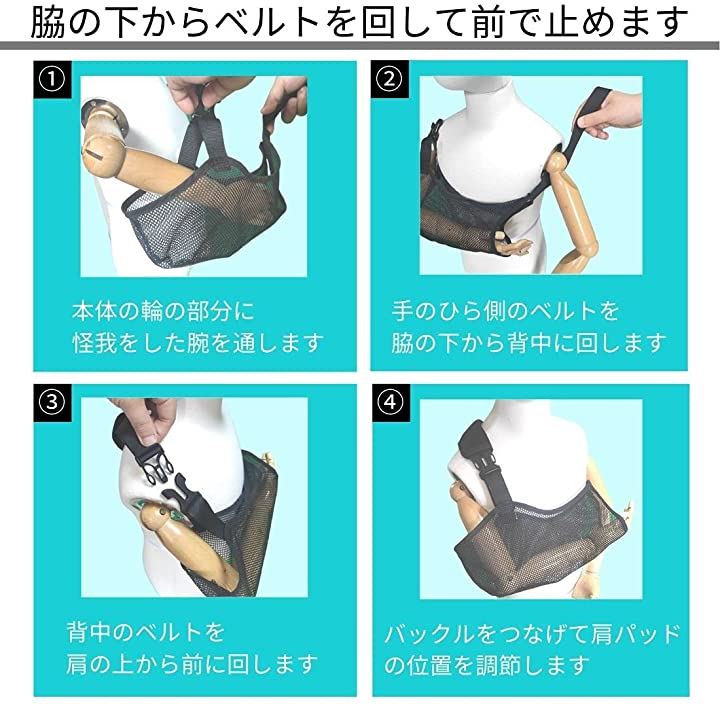 脇の下からベルトを回して前で止めます

①
本体の輪の部分に
怪我をした腕を通します

②
手のひら側のベルトを
脇の下から背中に回します

③
背中のベルトを
肩の上から前に回します

④
バックルをつなげて肩パッド
の位置を調節します