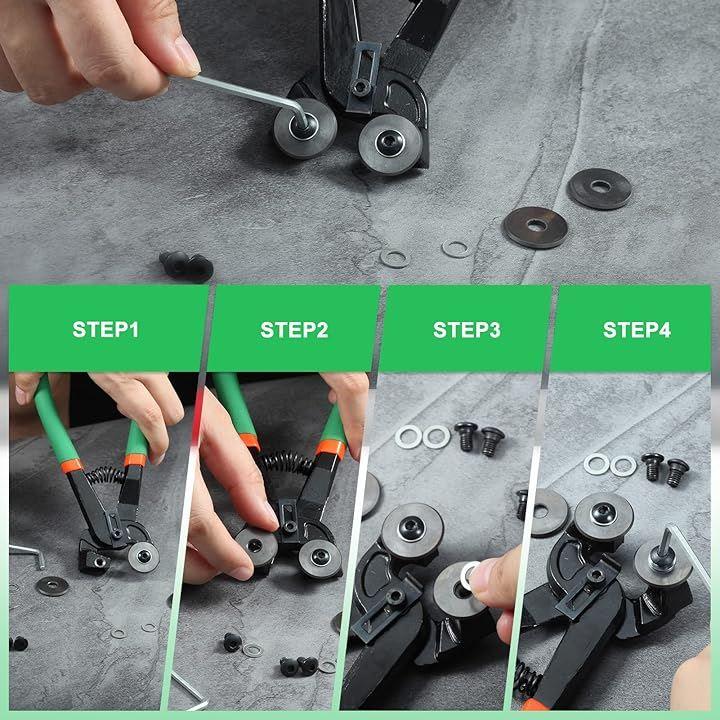 STEP1

STEP2

STEP3

STEP4