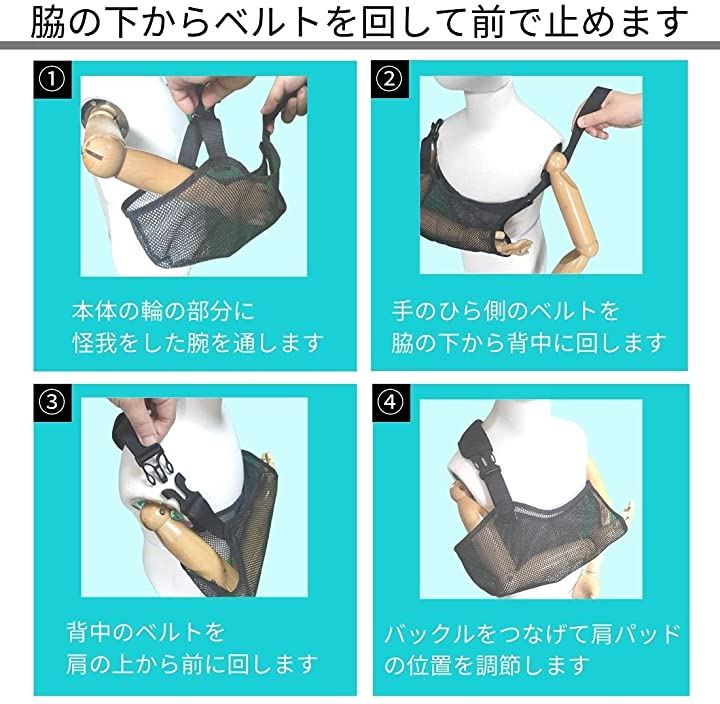 脇の下からベルトを回して前で止めます

①

本体の輪の部分に
怪我をした腕を通します

②

手のひら側のベルトを
脇の下から背中に回します

③

背中のベルトを
肩の上から前に回します

④

バックルをつなげて肩パッド
の位置を調節します