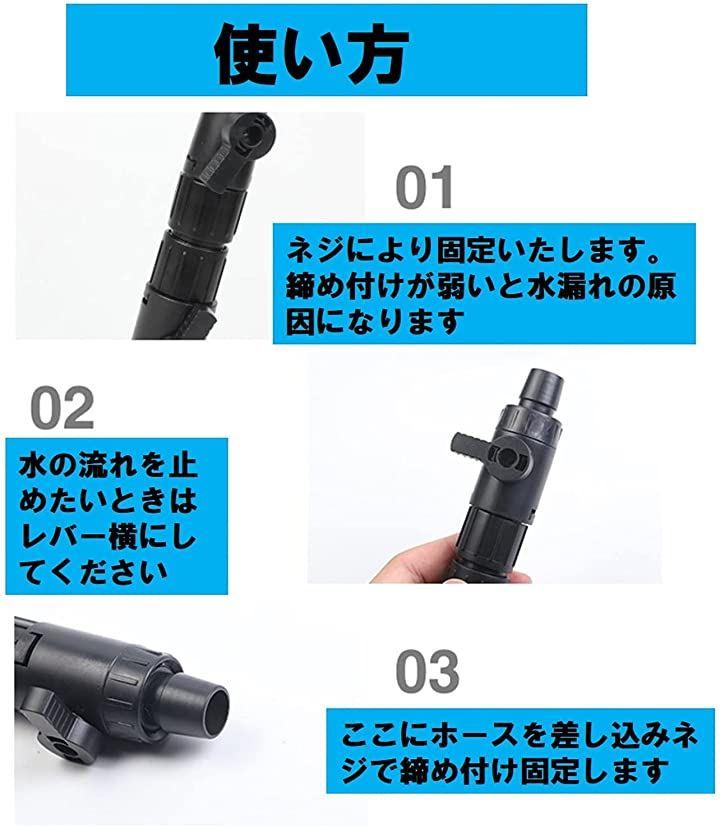 使い方

01

ネジにより固定いたします。締め付けが弱いと水漏れの原因になります

02

水の流れを止めたいときはレバー横にしてください

03

ここにホースを差し込みネジで締め付け固定します