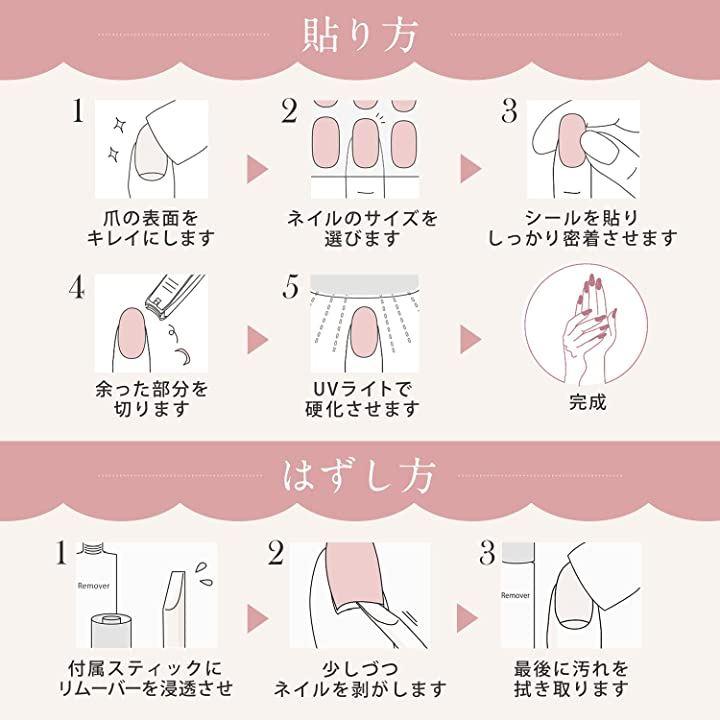 貼り方

1
爪の表面を
キレイにします

2
ネイルのサイズを
選びます

3
シールを貼り
しっかり密着させます

4
余った部分を
切ります

5
UVライトで
硬化させます

完成

はずし方

1
Remover
付属スティックに
リムーバーを浸透させ

2
少しづつ
ネイルを剥がします

3
Remover
最後に汚れを
拭き取ります