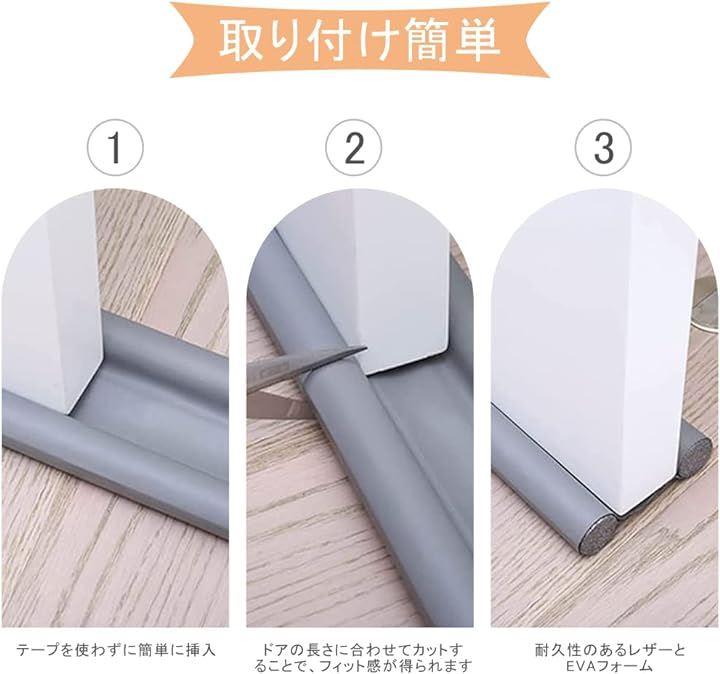 取り付け簡単

1

2

3

テープを使わずに簡単に挿入

ドアの長さに合わせてカットすることで、フィット感が得られます

耐久性のあるレザーとEVAフォーム