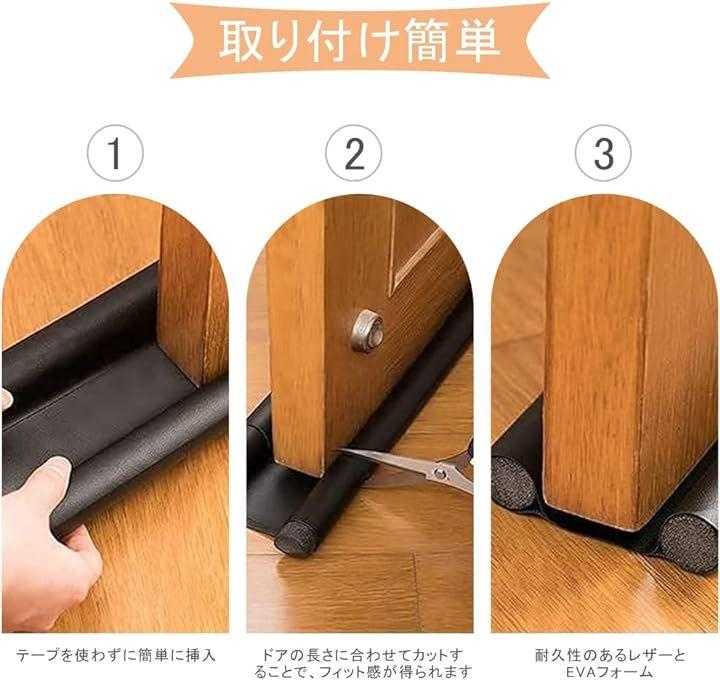 取り付け簡単

1

2

3

テープを使わずに簡単に挿入

ドアの長さに合わせてカットすることで、フィット感が得られます

耐久性のあるレザーとEVAフォーム