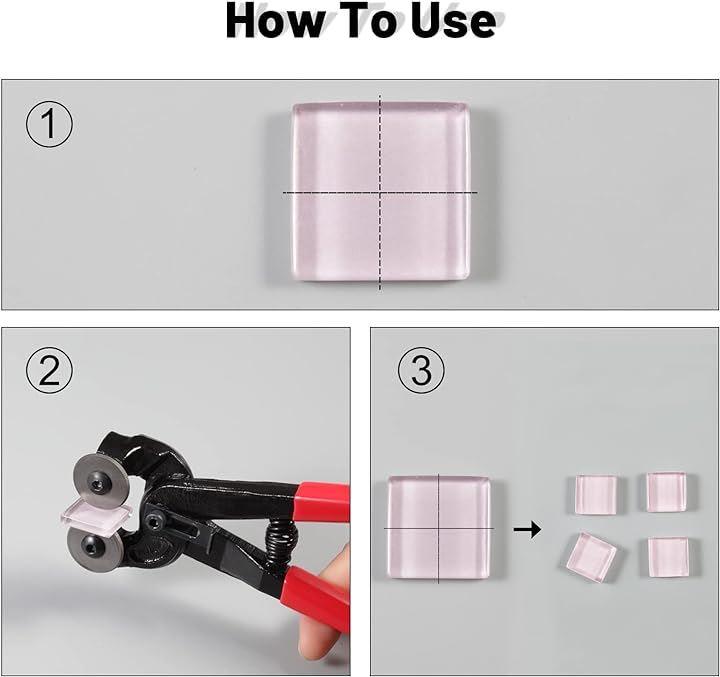 How To Use

①

②

③