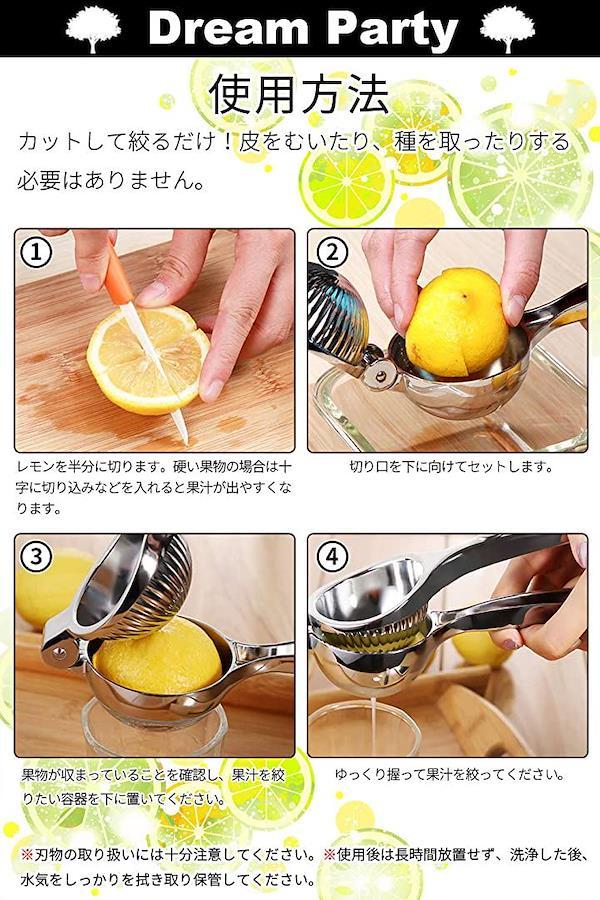 Dream Party

使用方法

カットして絞るだけ！皮をむいたり、種を取ったりする必要はありません。

①

レモンを半分に切ります。硬い果物の場合は十字に切り込みなどを入れると果汁が出やすくなります。

②

切り口を下に向けてセットします。

③

果物が収まっていることを確認し、果汁を絞りたい容器を下に置いてください。

④

ゆっくり握って果汁を絞ってください。

※刃物の取り扱いには十分注意してください。※使用後は長時間放置せず、洗浄した後、水気をしっかりを拭き取り保管してください。