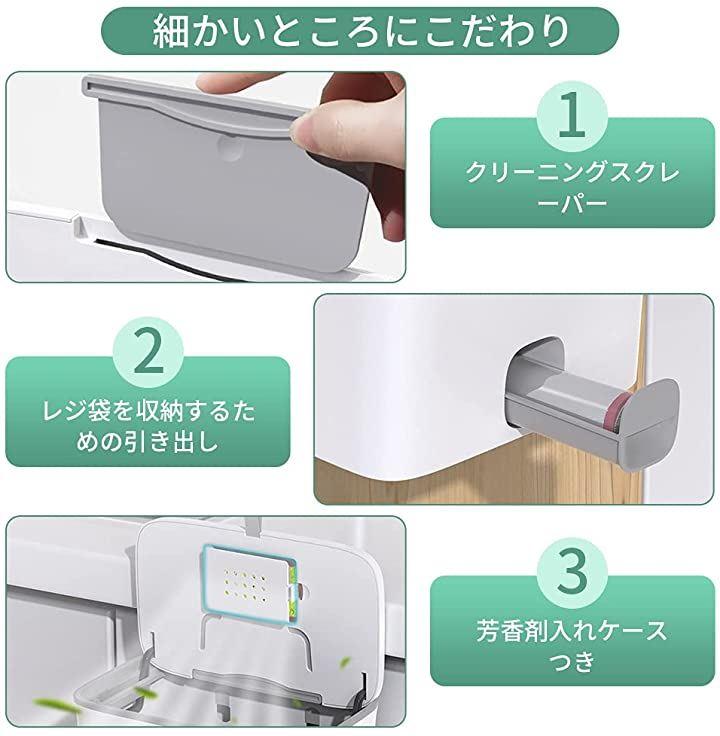 細かいところにこだわり

1
クリーニングスクレーパー

2
レジ袋を収納するための引き出し

3
芳香剤入れケースつき