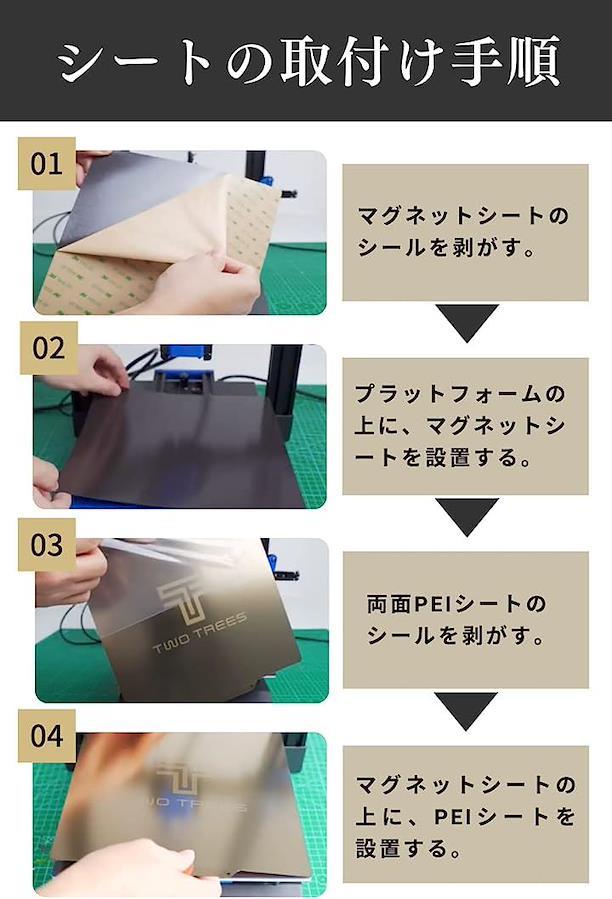 シートの取付け手順

01

マグネットシートのシールを剥がす。

02

プラットフォームの上に、マグネットシートを設置する。

03

TWO TREES

両面PEIシートのシールを剥がす。

04

TWO TREES

マグネットシートの上に、PEIシートを設置する。