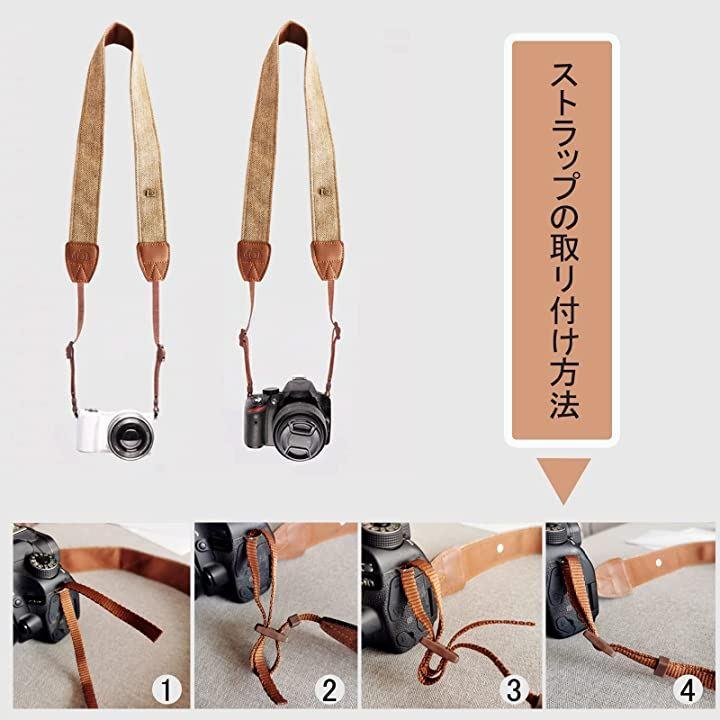 ストラップの取り付け方法

1

2

3

4