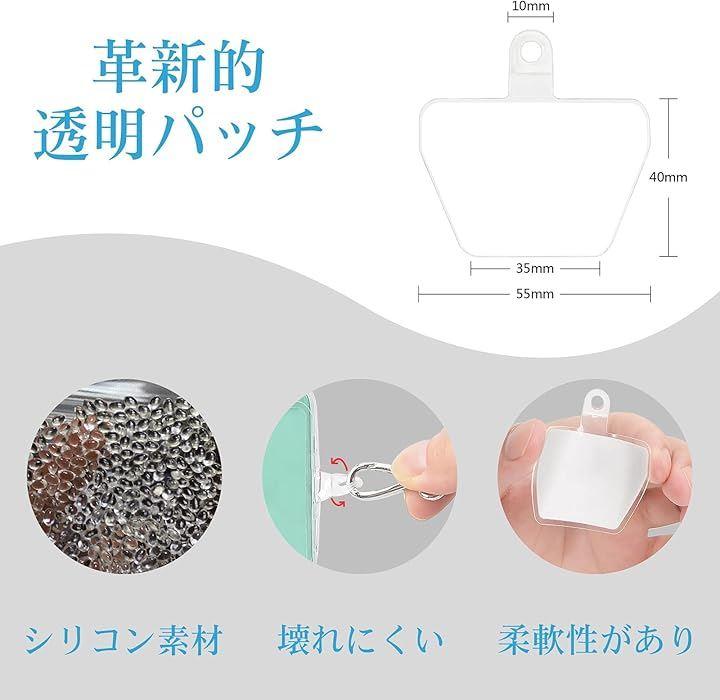 革新的
透明パッチ

10mm
40mm
35mm
55mm

シリコン素材

壊れにくい

柔軟性があり