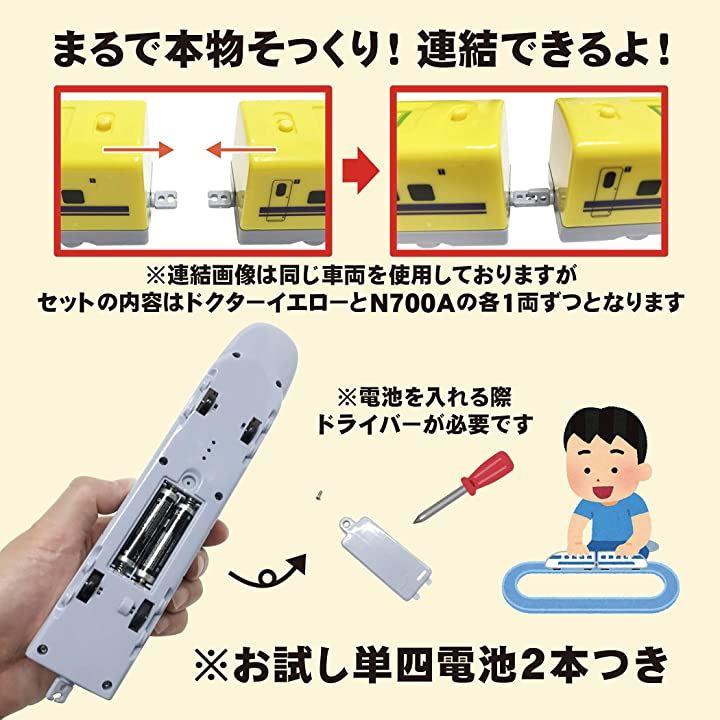 まるで本物そっくり！連結できるよ！

※連結画像は同じ車両を使用しておりますが
セットの内容はドクターイエローとN700Aの各1両ずつとなります

※電池を入れる際
ドライバーが必要です

※お試し単四電池2本つき