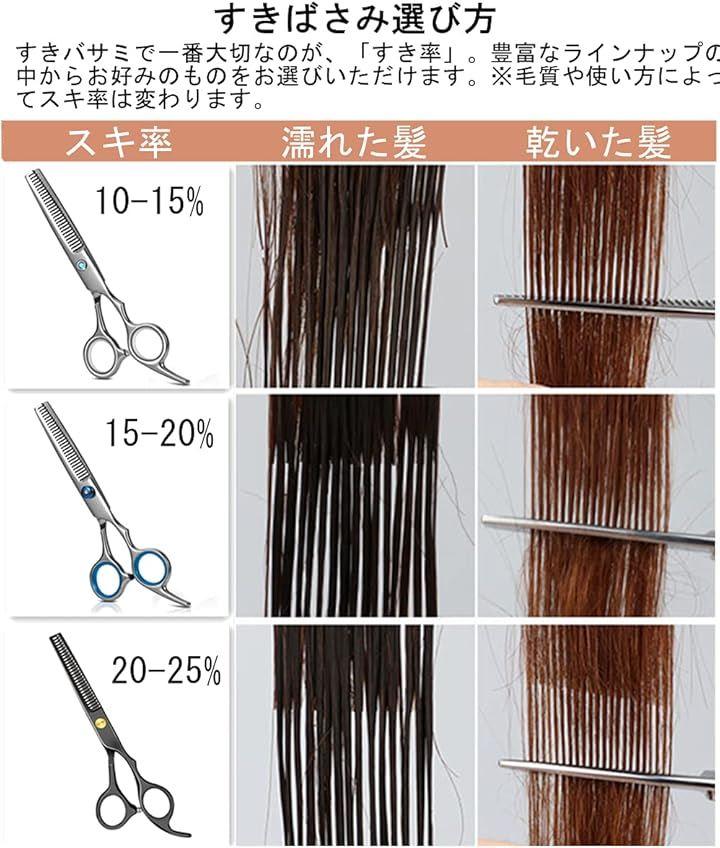 すきばさみ選び方

すきバサミで一番大切なのが、「すき率」。豊富なラインナップの中からお好みのものをお選びいただけます。※毛質や使い方によってスキ率は変わります。

| スキ率 | 濡れた髪 | 乾いた髪 |
|---|---|---|
| 10-15% | | |
| 15-20% | | |
| 20-25% | | |