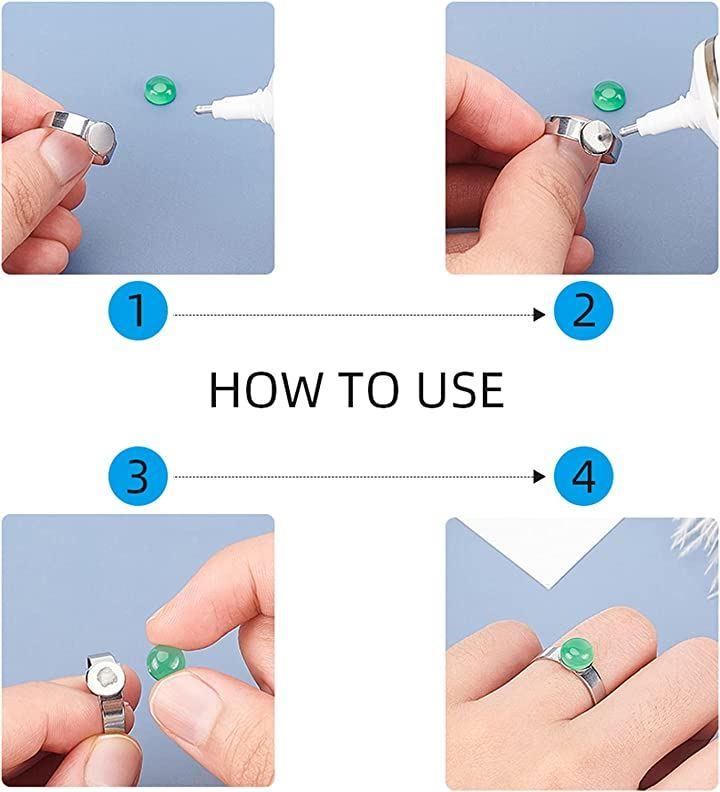 1

2

HOW TO USE

3

4