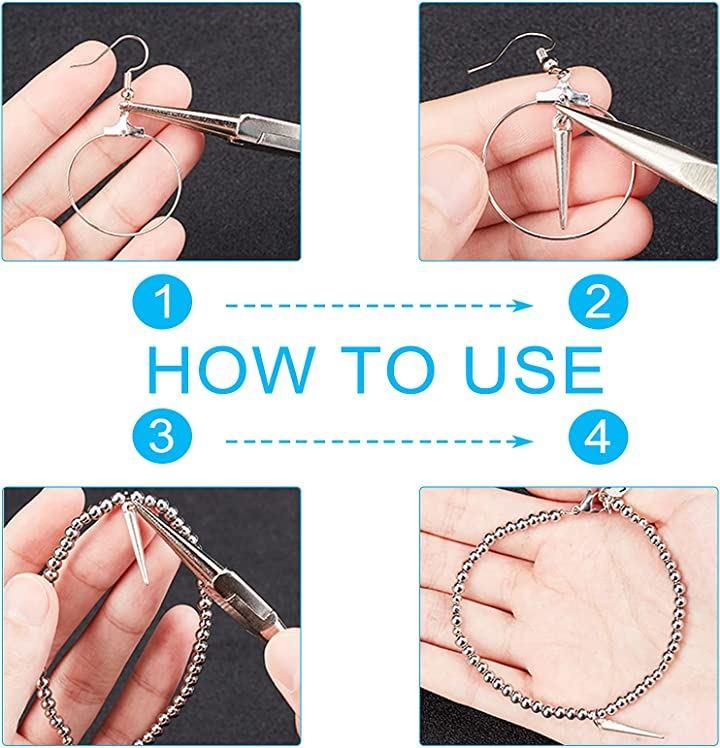 1 2

HOW TO USE

3 4