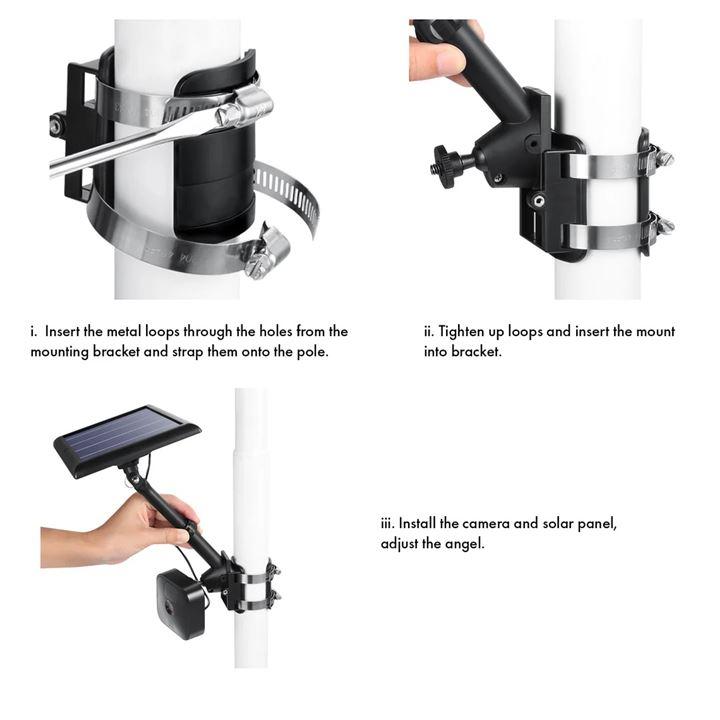 i. Insert the metal loops through the holes from the mounting bracket and strap them onto the pole.

ii. Tighten up loops and insert the mount into bracket.

iii. Install the camera and solar panel, adjust the angel.