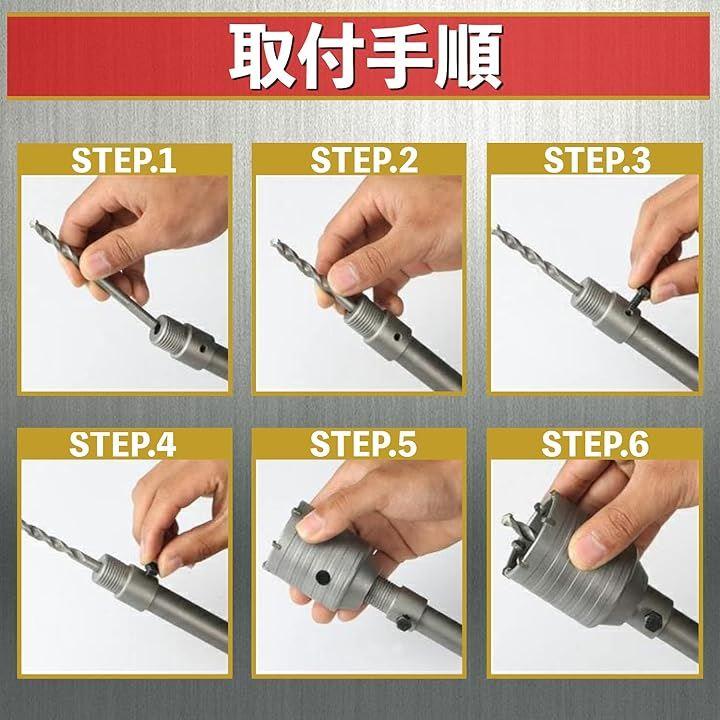 取付手順

STEP.1

STEP.2

STEP.3

STEP.4

STEP.5

STEP.6