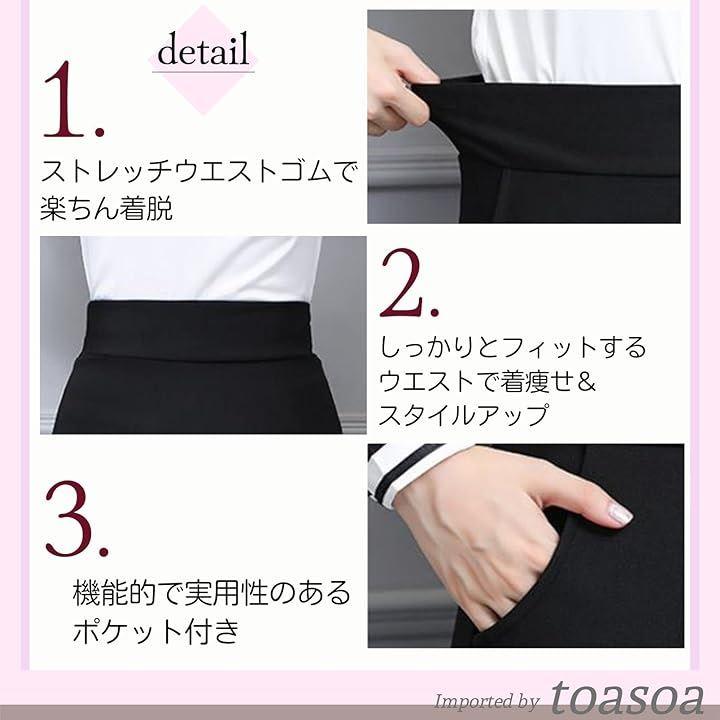 detail

1.

ストレッチウエストゴムで楽ちん着脱

2.

しっかりとフィットするウエストで着痩せ＆スタイルアップ

3.

機能的で実用性のあるポケット付き

Imported by toasoa